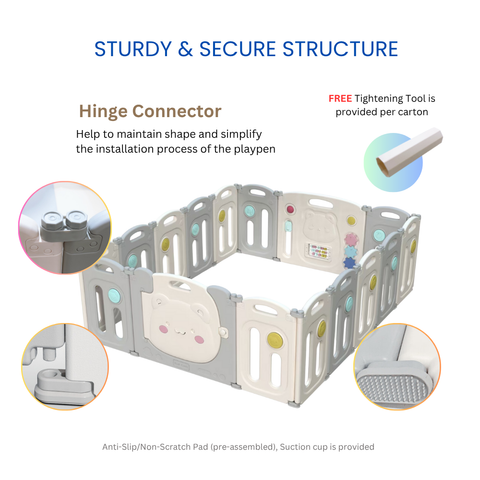 STURDY & SECURE STRUCTURE

Hinge Connector

Help to maintain shape and simplify the installation process of the playpen

FREE Tightening Tool is provided per carton

Anti-Slip/Non-Scratch Pad (pre-assembled), Suction cup is provided