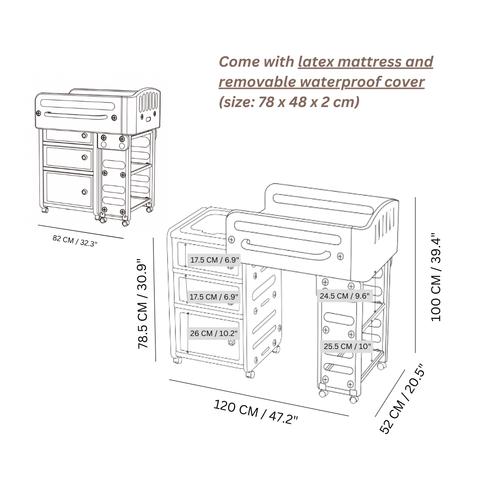 Come with latex mattress and removable waterproof cover (size: 78 x 48 x 2 cm)

82 CM / 32.3"

78.5 CM / 30.9"

17.5 CM / 6.9"

17.5 CM / 6.9"

26 CM / 10.2"

24.5 CM / 9.6"

25.5 CM / 10"

100 CM / 39.4"

120 CM / 47.2"

52 CM / 20.5"