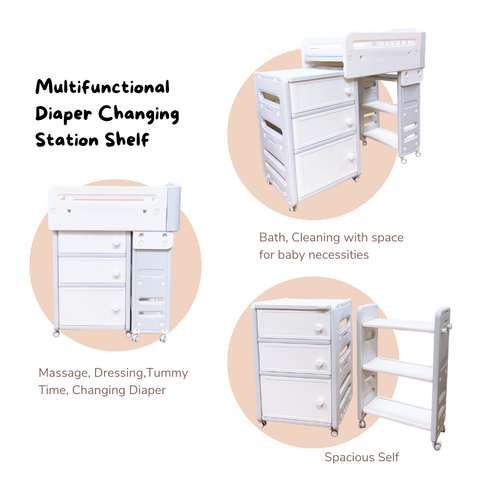 Multifunctional Diaper Changing Station Shelf

Bath, Cleaning with space for baby necessities

Massage, Dressing,Tummy Time, Changing Diaper

Spacious Self